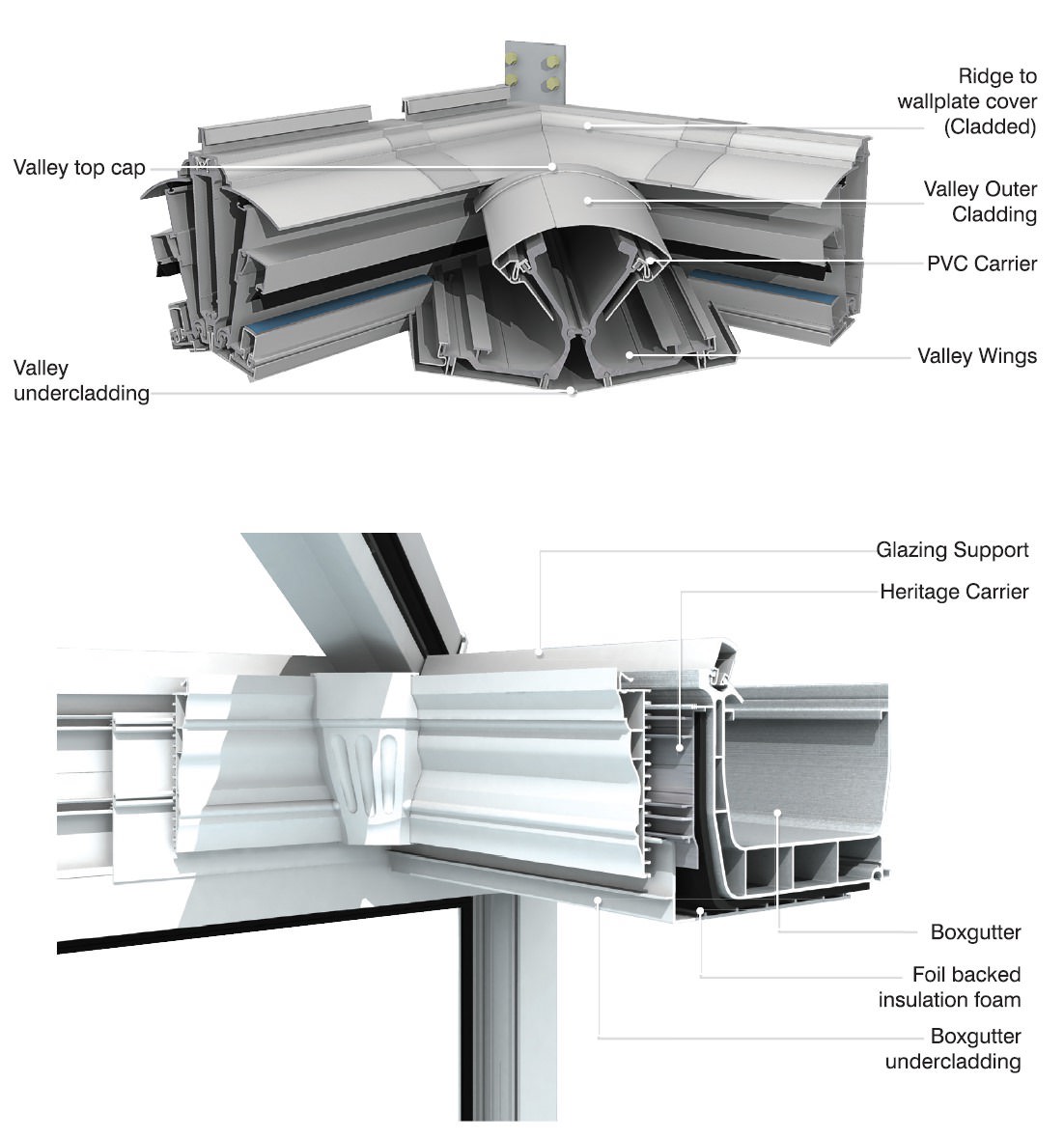 Ridge to wallplate cover (Cladded)

Valley top cap

Valley Outer Cladding

PVC Carrier

Valley Wings

Valley undercladding

Glazing Support

Heritage Carrier

Boxgutter

Foil backed insulation foam

Boxgutter undercladding